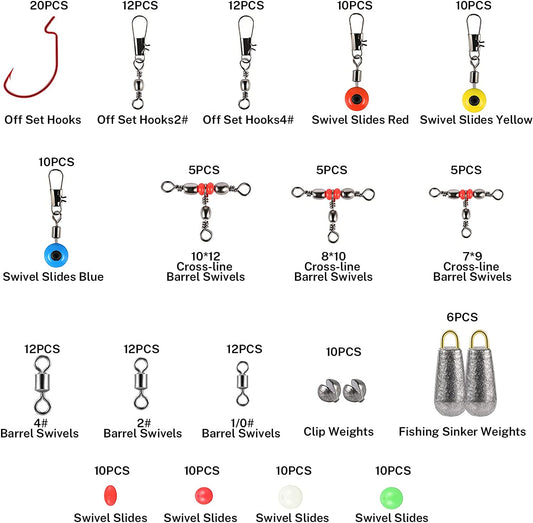 20PCS
Off Set Hooks

12PCS
Off Set Hooks2#

12PCS
Off Set Hooks4#

10PCS
Swivel Slides Red

10PCS
Swivel Slides Yellow

10PCS
Swivel Slides Blue

5PCS
10*12
Cross-line
Barrel Swivels

5PCS
8*10
Cross-line
Barrel Swivels

5PCS
7*9
Cross-line
Barrel Swivels

12PCS
4#
Barrel Swivels

12PCS
2#
Barrel Swivels

12PCS
1/0#
Barrel Swivels

10PCS
Clip Weights

6PCS
Fishing Sinker Weights

10PCS
Swivel Slides

10PCS
Swivel Slides

10PCS
Swivel Slides

10PCS
Swivel Slides